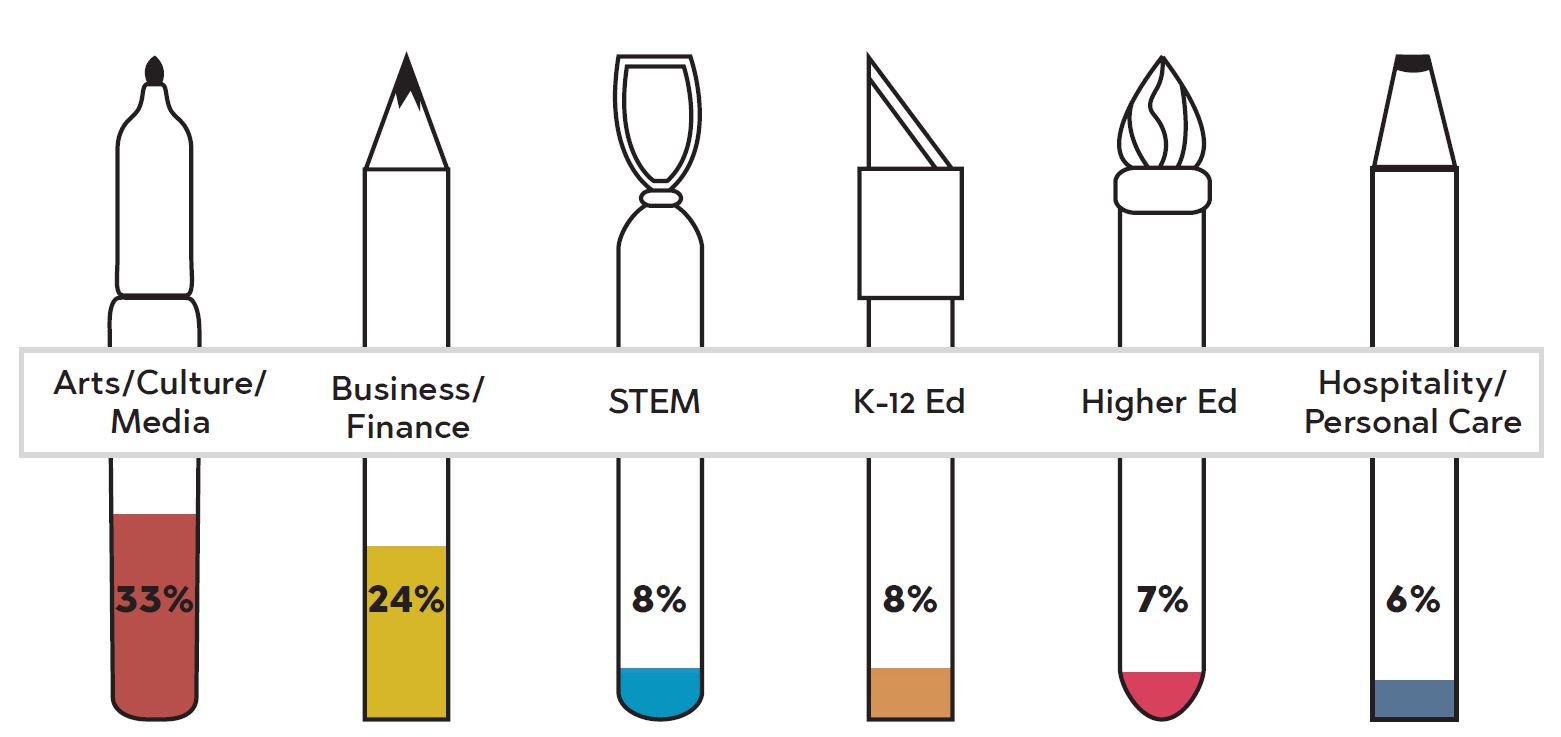 Arts/Culture/ Media

Business/ Finance

STEM

K-12 Ed

Higher Ed

Hospitality/ Personal Care

33%

24%

8%

8%

7%

6%